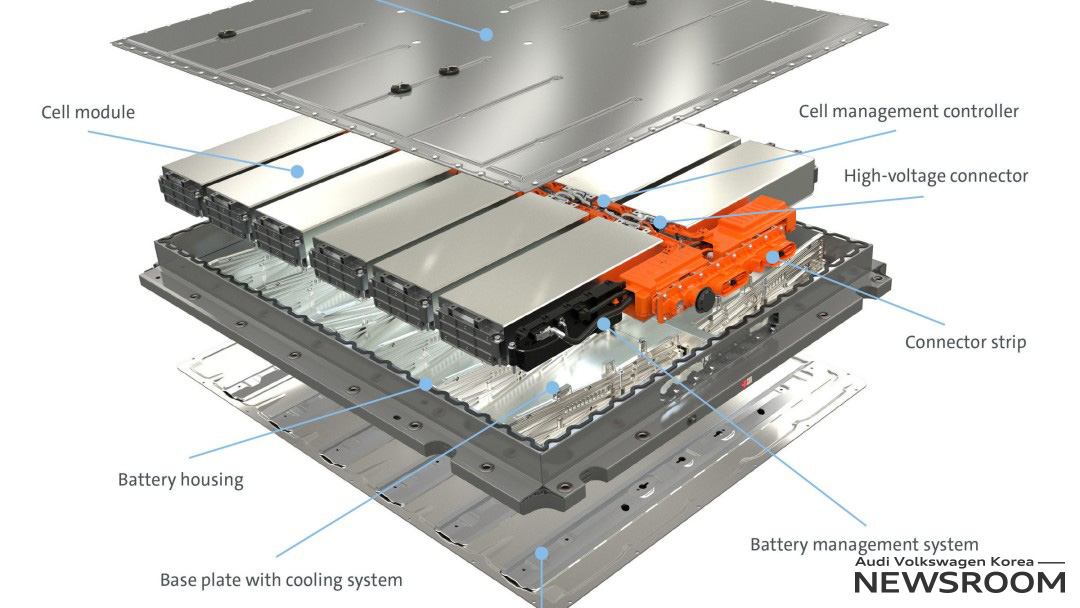 Cell module

Cell management controller

High-voltage connector

Connector strip

Battery housing

Battery management system

Base plate with cooling system

Audi Volkswagen Korea
NEWSROOM